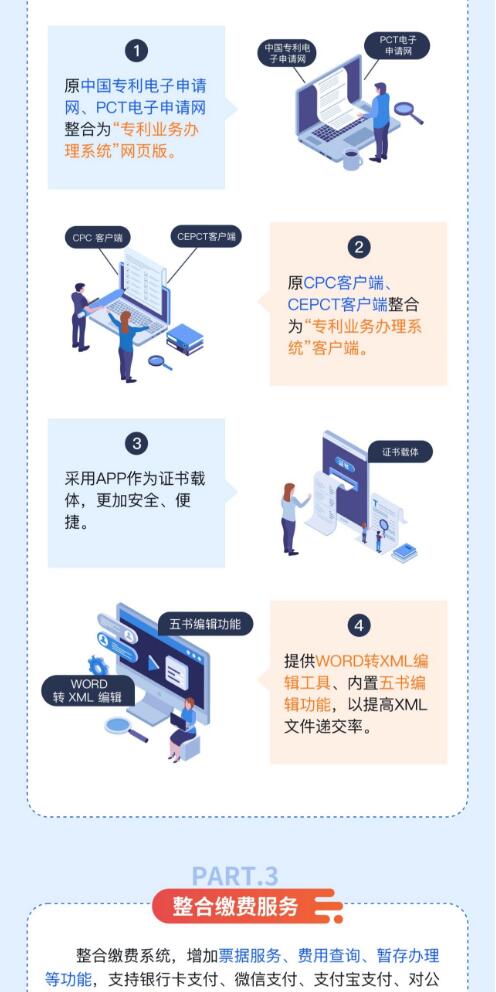 1

原中国专利电子申请网、PCT电子申请网整合为“专利业务办理系统”网页版。

中国专利电子申请网

PCT电子申请网

CPC 客户端

CEPCT客户端

2

原CPC客户端、CEPCT客户端整合为“专利业务办理系统”客户端。

3

采用APP作为证书载体，更加安全、便捷。

证书载体

五书编辑功能

WORD 转 XML 编辑

4

提供WORD转XML编辑工具、内置五书编辑功能，以提高XML文件递交率。

PART.3

整合缴费服务

整合缴费系统，增加票据服务、费用查询、暂存办理等功能，支持银行卡支付、微信支付、支付宝支付、对公